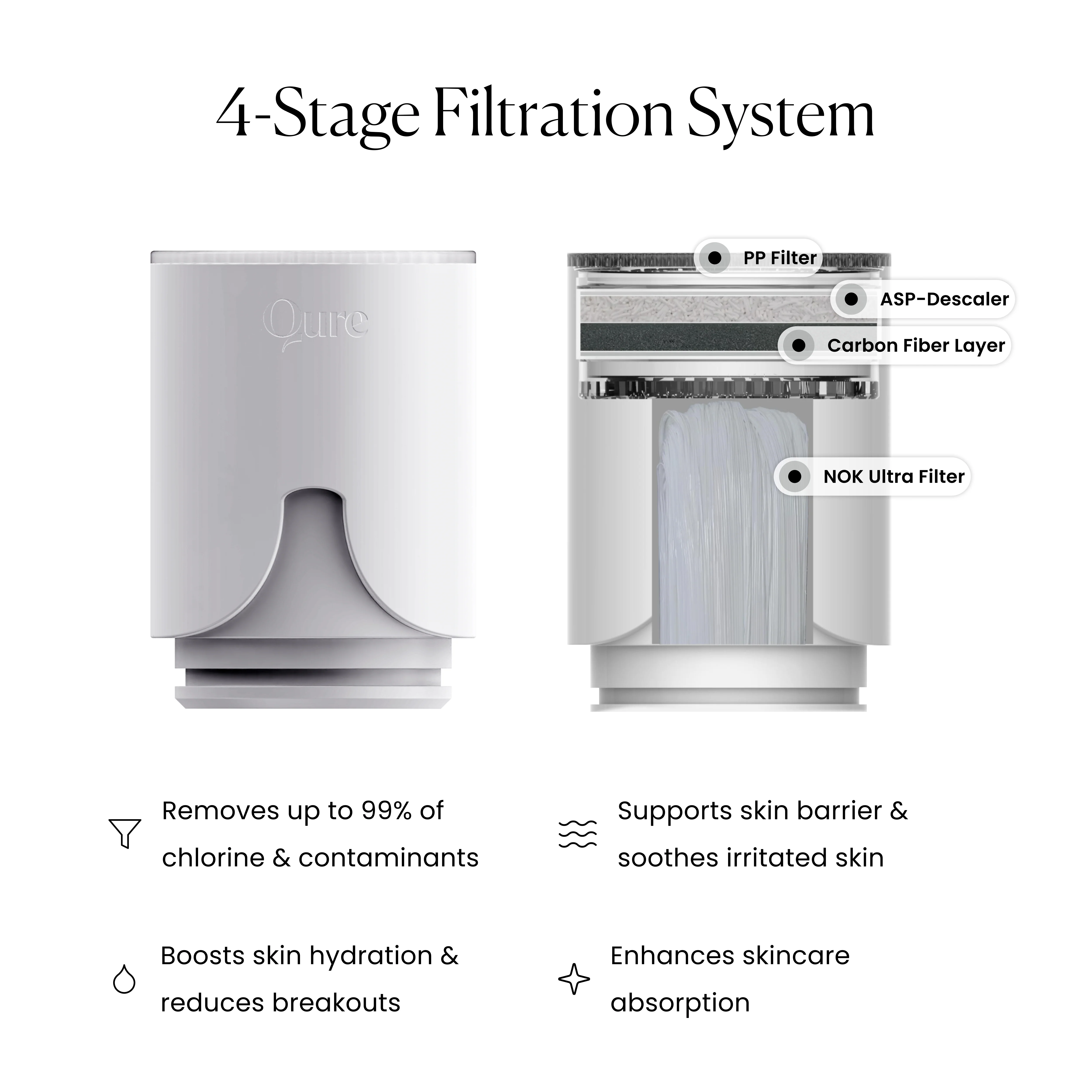 4-Stage Filtration System

Qure

PP Filter

ASP-Descaler

Carbon Fiber Layer

NOK Ultra Filter

Removes up to 99% of chlorine & contaminants

Supports skin barrier & soothes irritated skin

Boosts skin hydration & reduces breakouts

Enhances skincare absorption